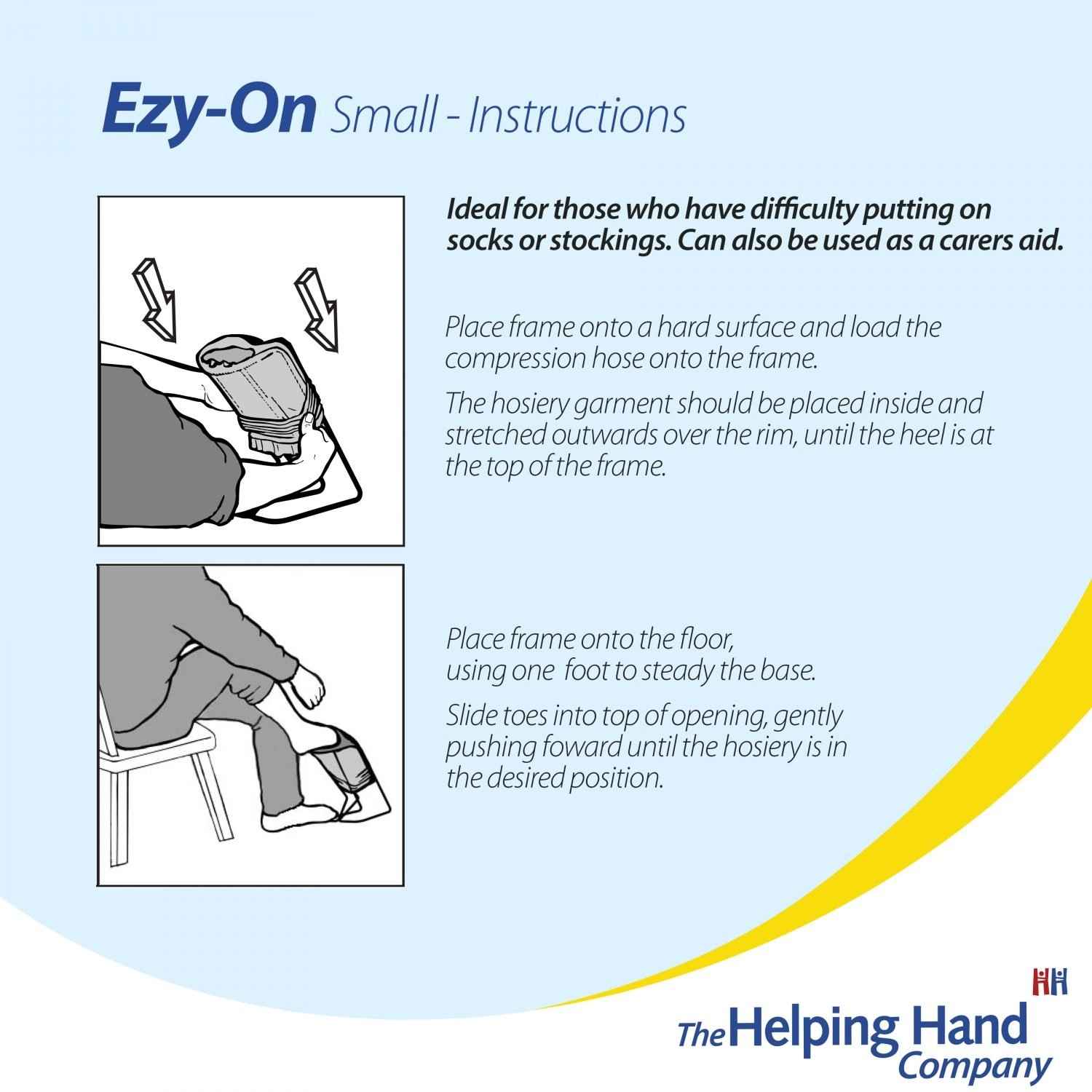 Ezy-On Small - Instructions

Ideal for those who have difficulty putting on socks or stockings. Can also be used as a carers aid.

Place frame onto a hard surface and load the compression hose onto the frame.

The hosiery garment should be placed inside and stretched outwards over the rim, until the heel is at the top of the frame.

Place frame onto the floor, using one foot to steady the base.

Slide toes into top of opening, gently pushing foward until the hosiery is in the desired position.

The Helping Hand Company